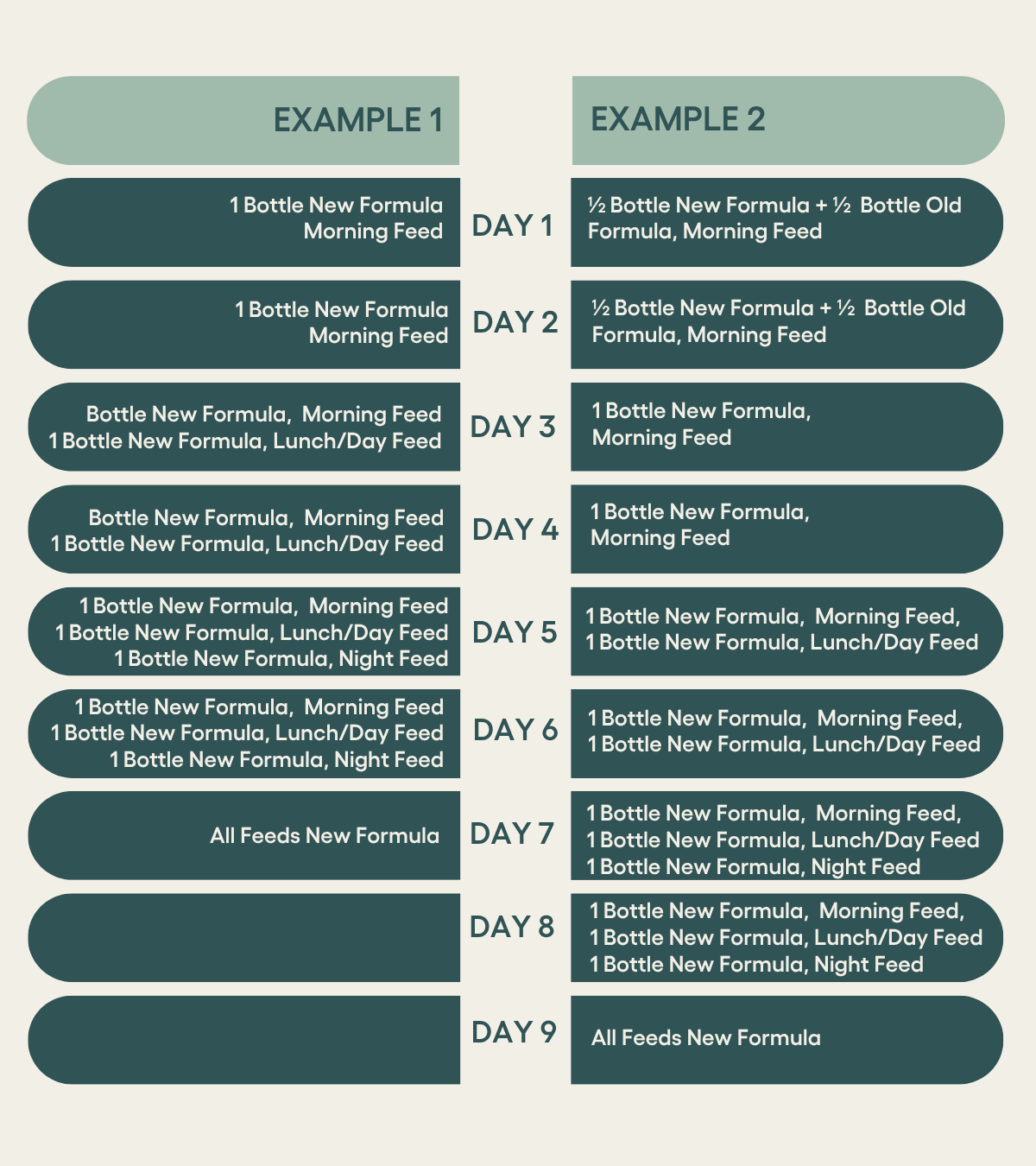 | EXAMPLE 1 | | EXAMPLE 2 |
|---|---|---|
| 1 Bottle New Formula Morning Feed | DAY 1 | ½ Bottle New Formula + ½ Bottle Old Formula, Morning Feed |
| 1 Bottle New Formula Morning Feed | DAY 2 | ½ Bottle New Formula + ½ Bottle Old Formula, Morning Feed |
| Bottle New Formula, Morning Feed 1 Bottle New Formula, Lunch/Day Feed | DAY 3 | 1 Bottle New Formula, Morning Feed |
| Bottle New Formula, Morning Feed 1 Bottle New Formula, Lunch/Day Feed | DAY 4 | 1 Bottle New Formula, Morning Feed |
| 1 Bottle New Formula, Morning Feed 1 Bottle New Formula, Lunch/Day Feed 1 Bottle New Formula, Night Feed | DAY 5 | 1 Bottle New Formula, Morning Feed, 1 Bottle New Formula, Lunch/Day Feed |
| 1 Bottle New Formula, Morning Feed 1 Bottle New Formula, Lunch/Day Feed 1 Bottle New Formula, Night Feed | DAY 6 | 1 Bottle New Formula, Morning Feed, 1 Bottle New Formula, Lunch/Day Feed |
| All Feeds New Formula | DAY 7 | 1 Bottle New Formula, Morning Feed, 1 Bottle New Formula, Lunch/Day Feed 1 Bottle New Formula, Night Feed |
| | DAY 8 | 1 Bottle New Formula, Morning Feed, 1 Bottle New Formula, Lunch/Day Feed 1 Bottle New Formula, Night Feed |
| | DAY 9 | All Feeds New Formula |